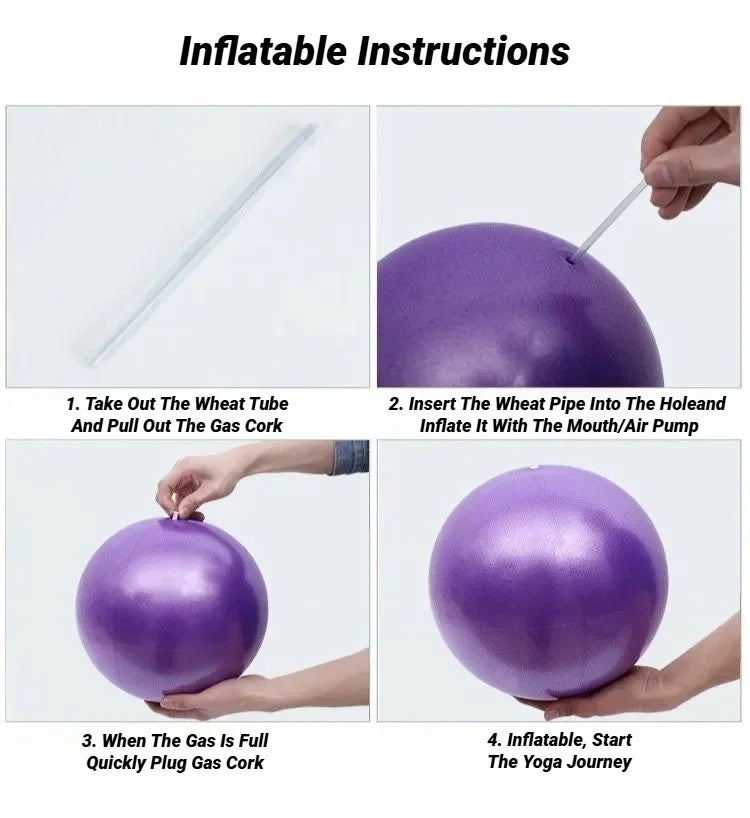 Inflatable Instructions

1. Take Out The Wheat Tube And Pull Out The Gas Cork

2. Insert The Wheat Pipe Into The Holeand Inflate It With The Mouth/Air Pump

3. When The Gas Is Full Quickly Plug Gas Cork

4. Inflatable, Start The Yoga Journey